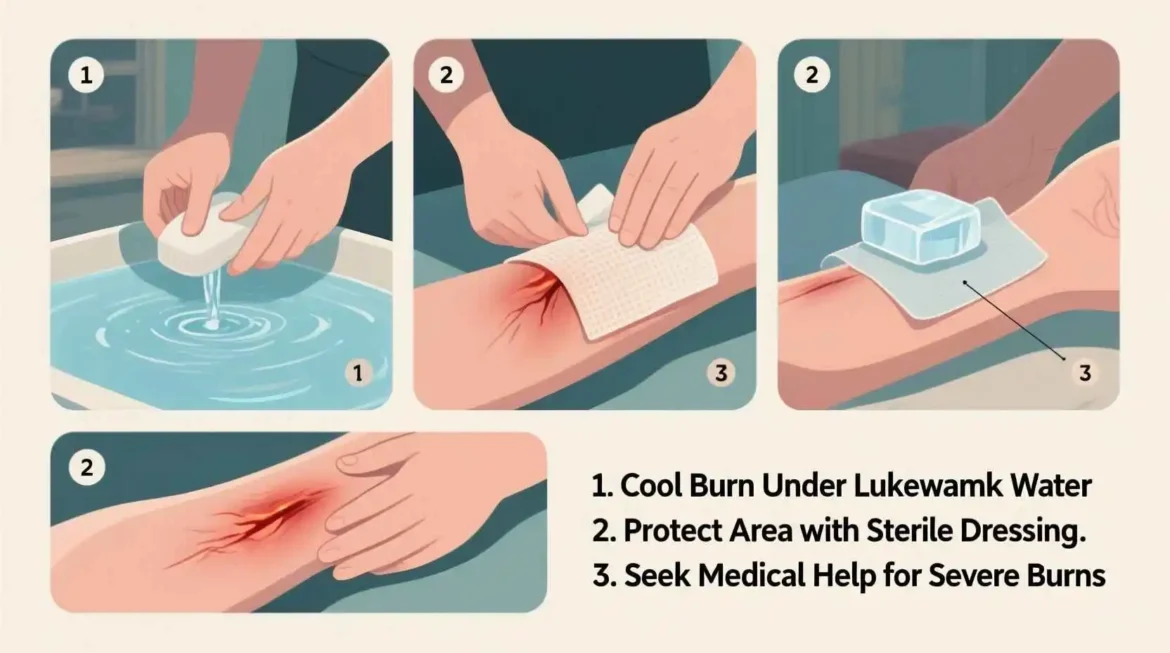 1

1

2

3

2

3

2

1. Cool Burn Under Lukewamk Water
2. Protect Area with Sterile Dressing.
3. Seek Medical Help for Severe Burns