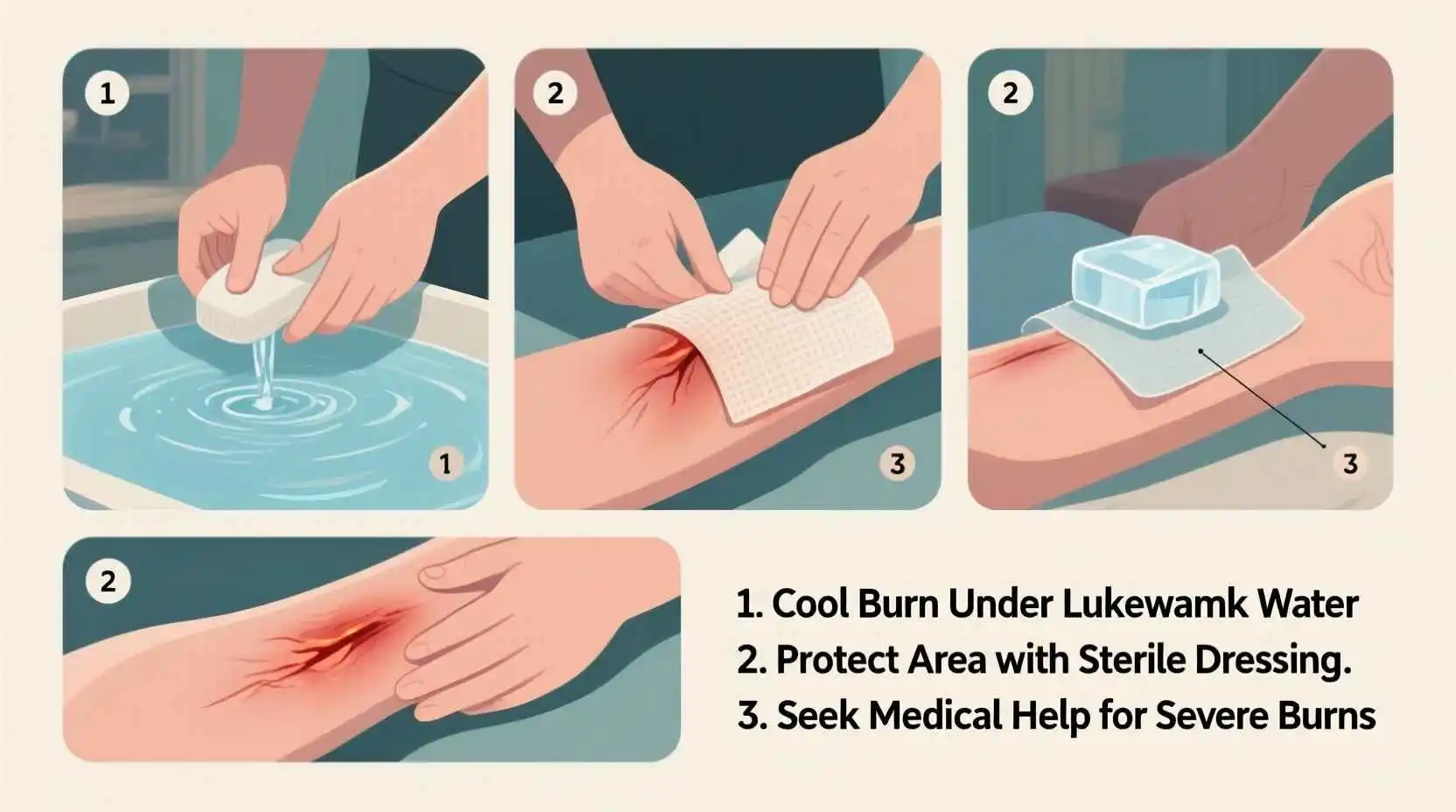 1

1

2

3

2

3

2

1. Cool Burn Under Lukewamk Water
2. Protect Area with Sterile Dressing.
3. Seek Medical Help for Severe Burns